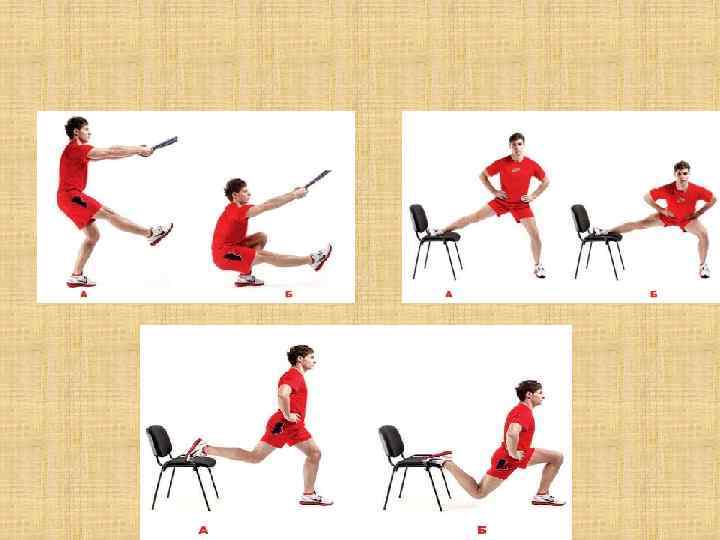 А
Б
А
Б
А
Б