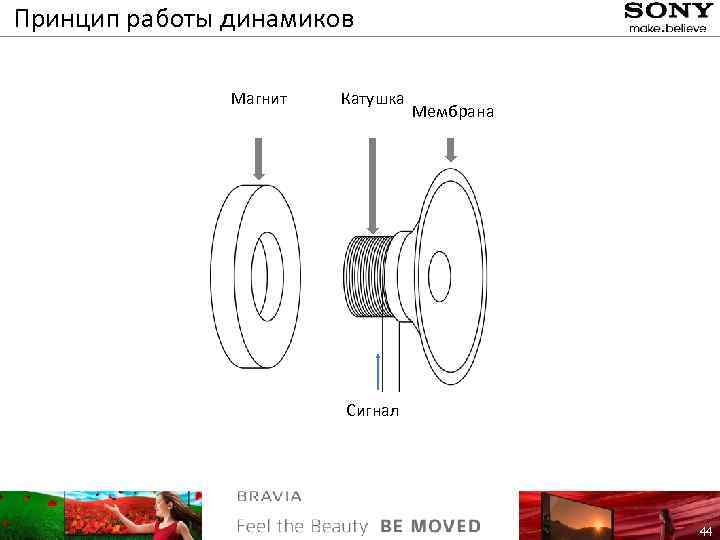 Принцип работы динамиков

SONY
make.believe

Магнит

Катушка

Мембрана

Сигнал

BRAVIA
Feel the Beauty BE MOVED

44