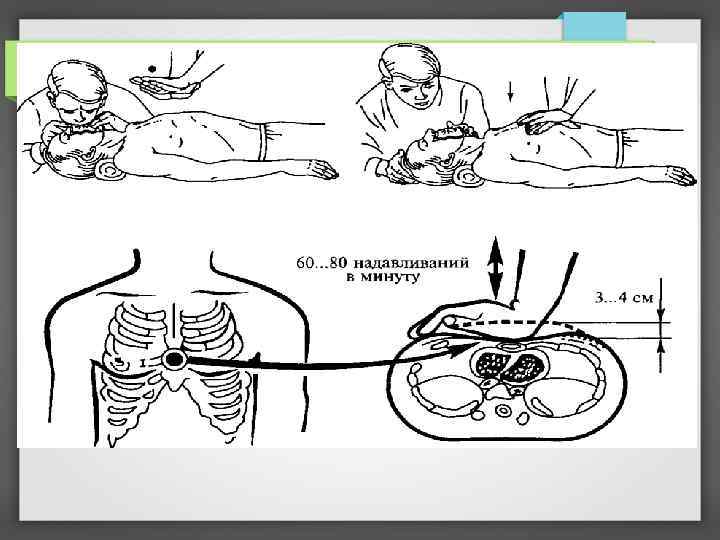 60...80 надавливаний в минуту

3...4 см