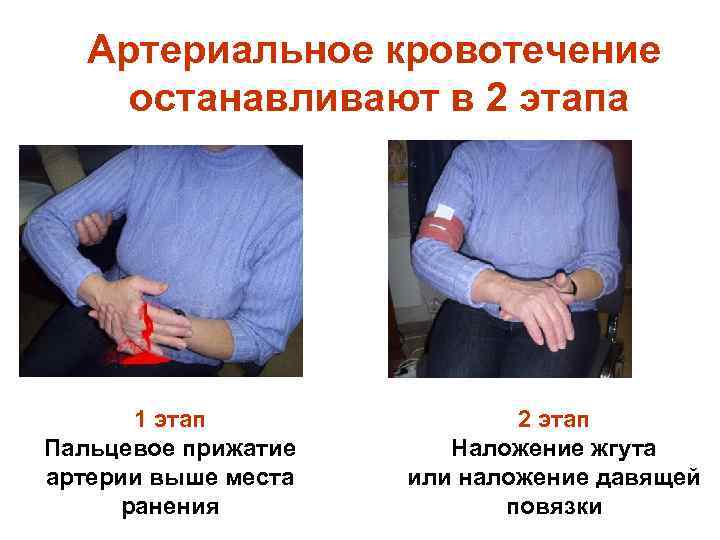 Артериальное кровотечение останавливают в 2 этапа

1 этап
Пальцевое прижатие артерии выше места ранения

2 этап
Наложение жгута или наложение давящей повязки