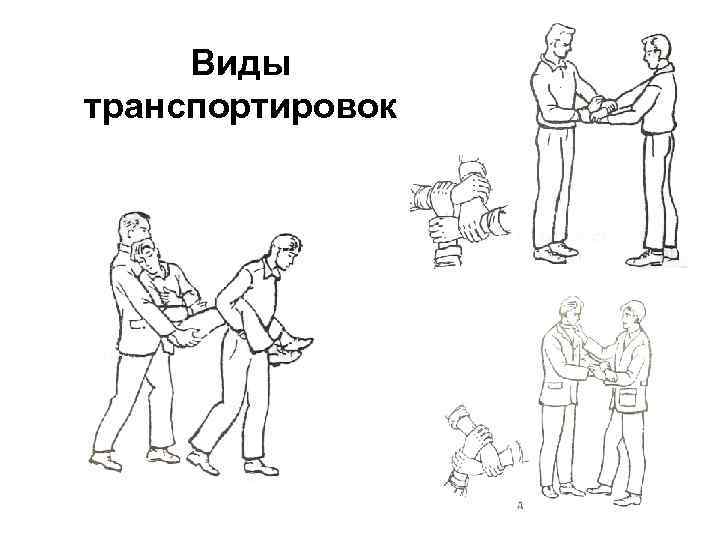 Виды транспортировок

А