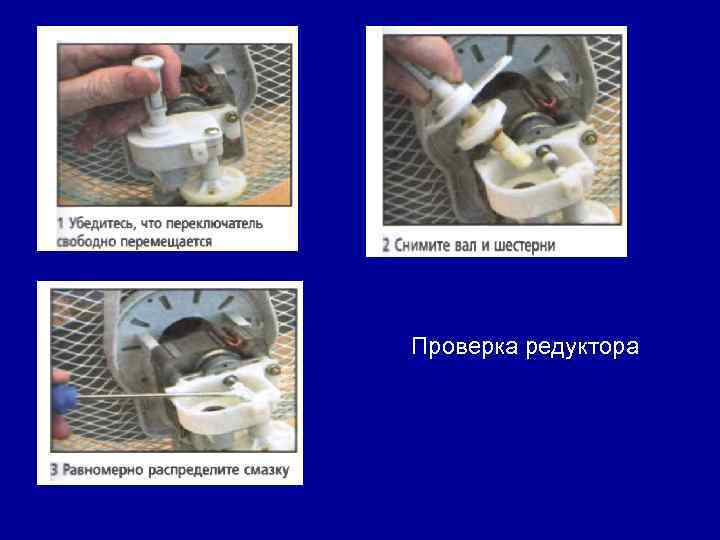 1 Убедитесь, что переключатель свободно перемещается

2 Снимите вал и шестерни

3 Равномерно распределите смазку

Проверка редуктора