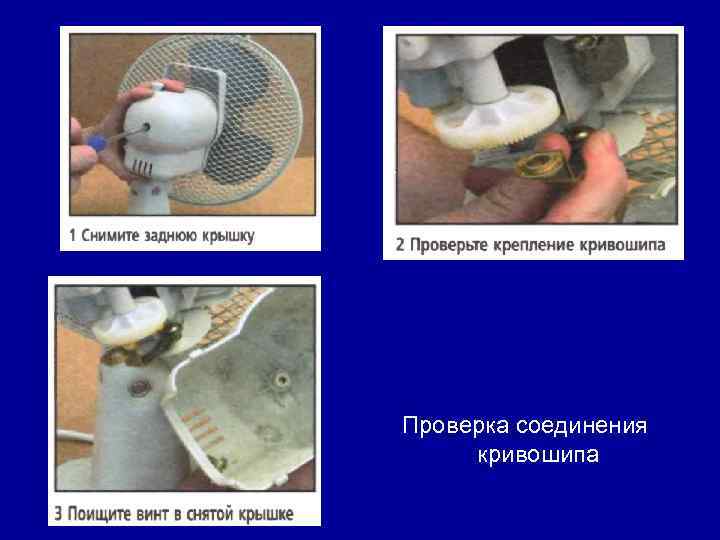 1 Снимите заднюю крышку

2 Проверьте крепление кривошипа

3 Поищите винт в снятой крышке

Проверка соединения кривошипа