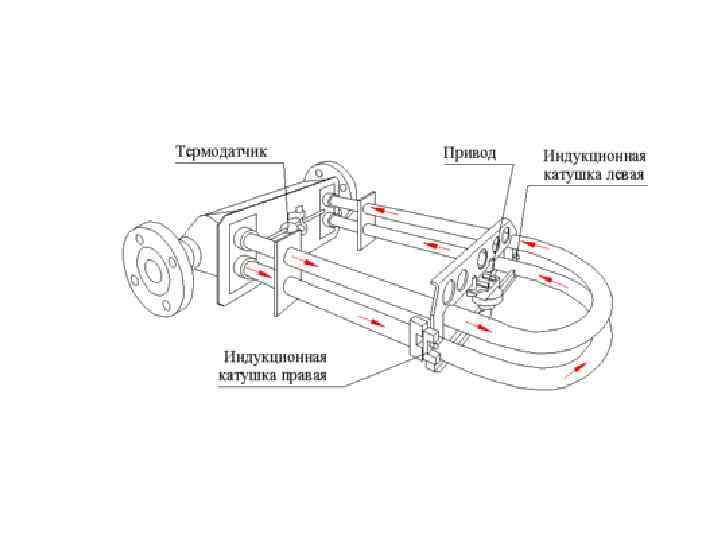 Термодатчик

Привод

Индукционная катушка левая

Индукционная катушка правая