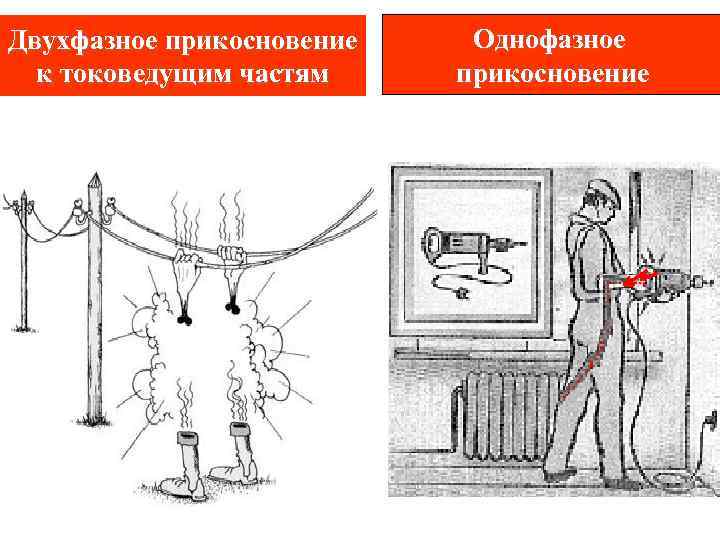 Двухфазное прикосновение к токоведущим частям

Однофазное прикосновение