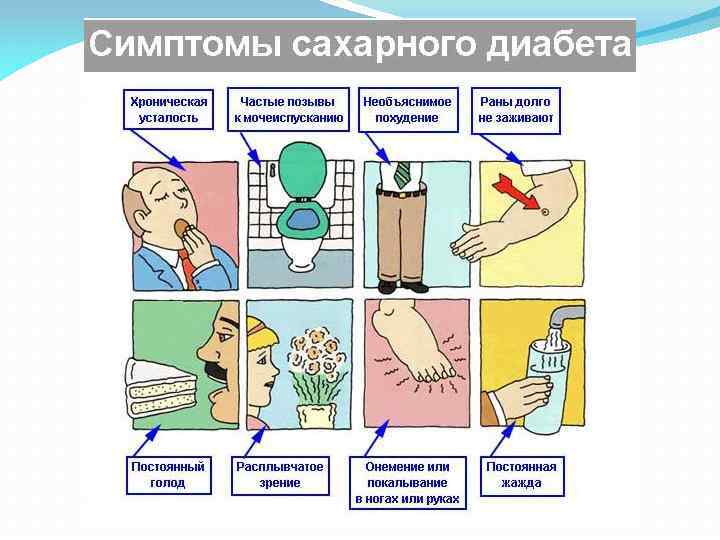 Симптомы сахарного диабета

Хроническая усталость

Частые позывы к мочеиспусканию

Необъяснимое похудение

Раны долго не заживают

Постоянный голод

Расплывчатое зрение

Онемение или покалывание в ногах или руках

Постоянная жажда