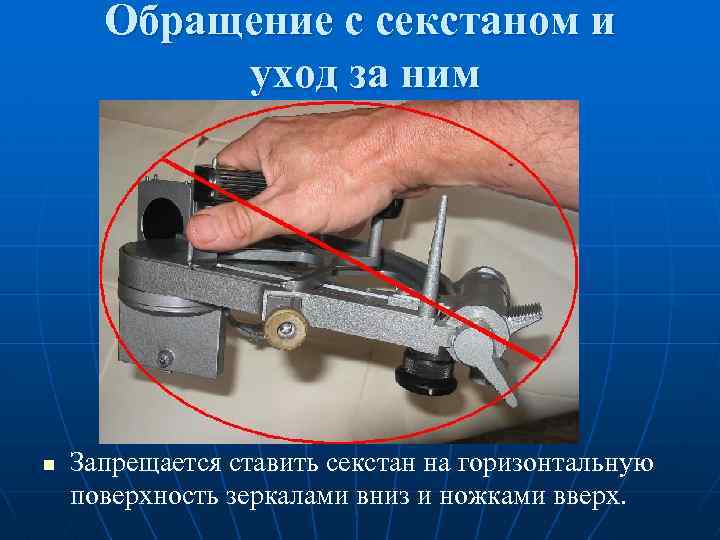 Обращение с секстаном и уход за ним

Запрещается ставить секстан на горизонтальную поверхность зеркалами вниз и ножками вверх.