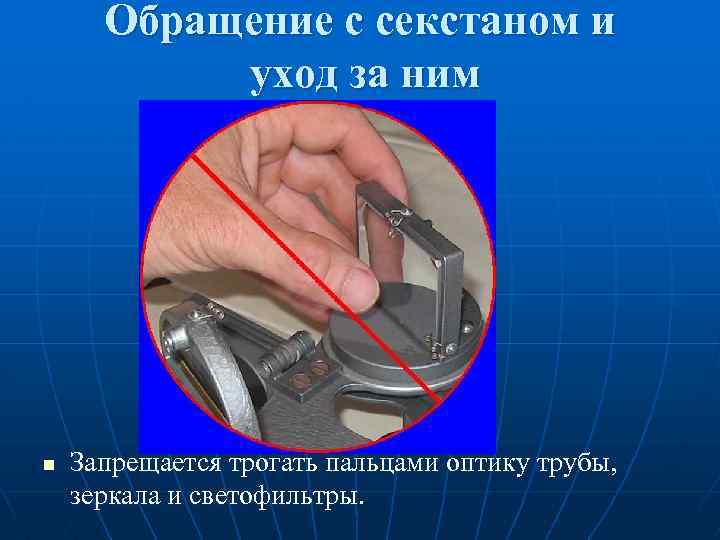 Обращение с секстаном и уход за ним

Запрещается трогать пальцами оптику трубы, зеркала и светофильтры.