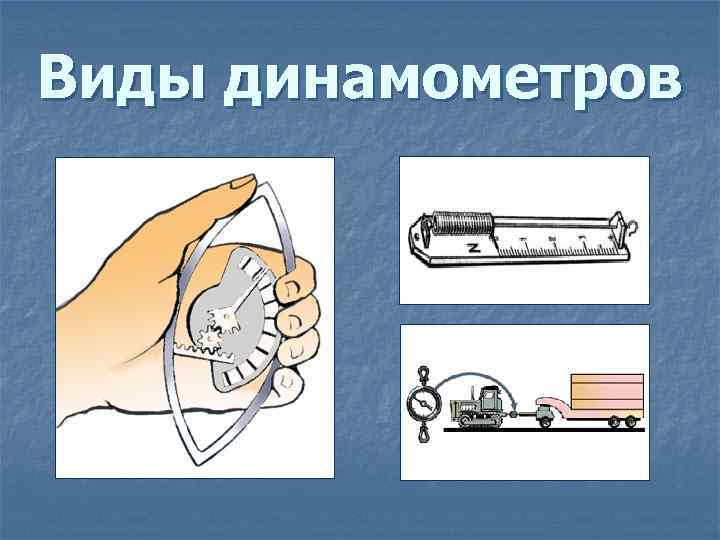 Виды динамометров

N