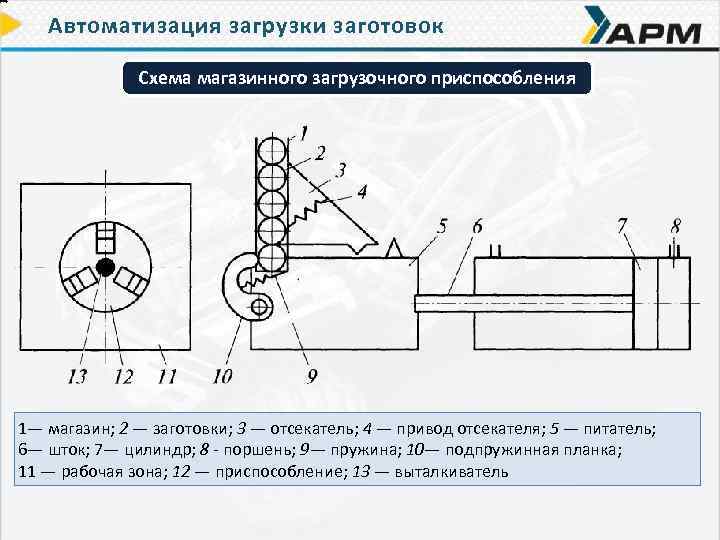 Автоматизация загрузки заготовок

АРМ

Схема магазинного загрузочного приспособления

1

2

3

4

5

6

7

8

13

12

11

10

9

1— магазин; 2 — заготовки; 3 — отсекатель; 4 — привод отсекателя; 5 — питатель; 6— шток; 7— цилиндр; 8 - поршень; 9— пружина; 10— подпружинная планка; 11 — рабочая зона; 12 — приспособление; 13 — выталкиватель