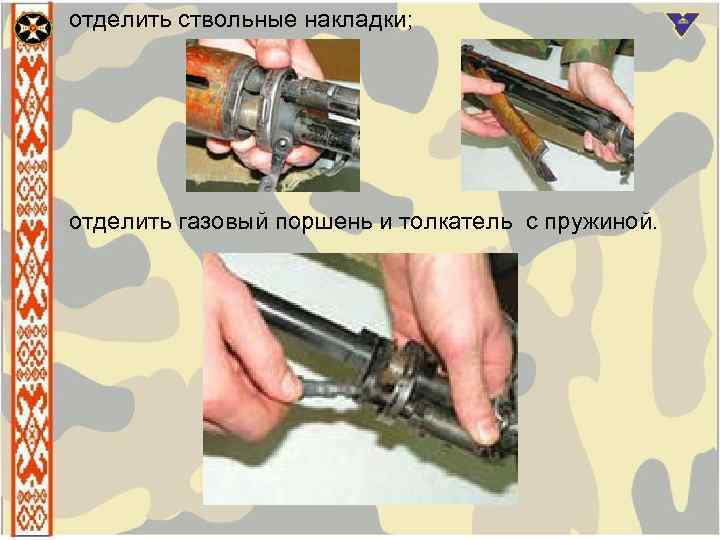 отделить ствольные накладки;

отделить газовый поршень и толкатель с пружиной.