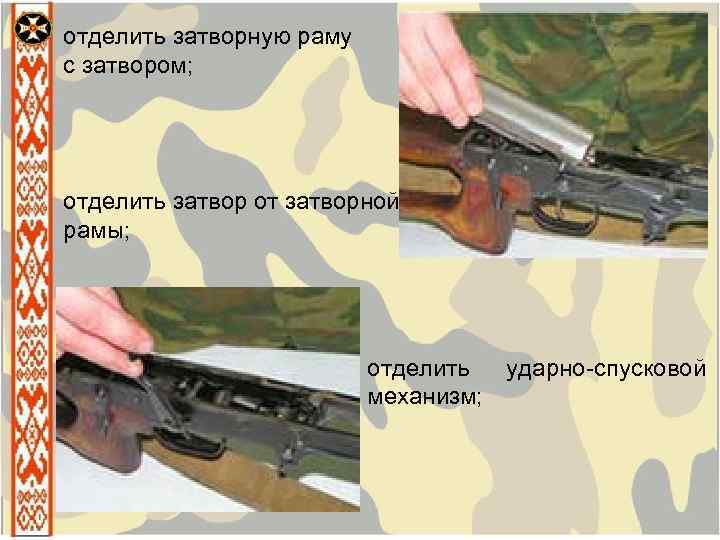 отделить затворную раму с затвором;

отделить затвор от затворной рамы;

отделить ударно-спусковой механизм;