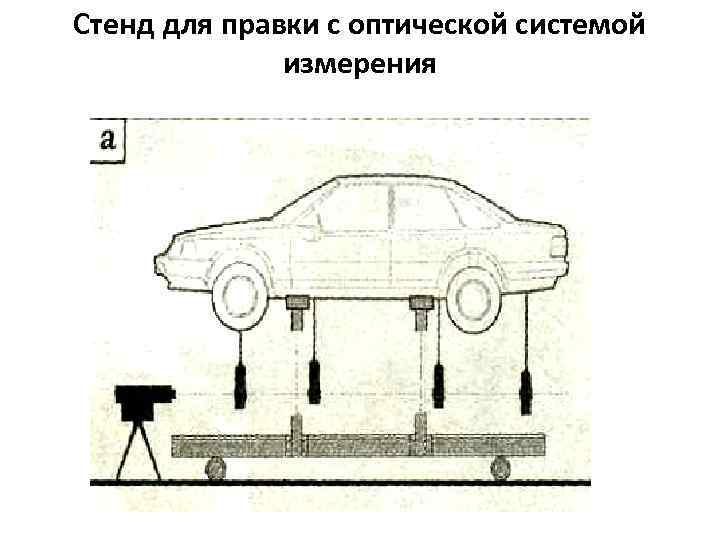 Стенд для правки с оптической системой измерения

а