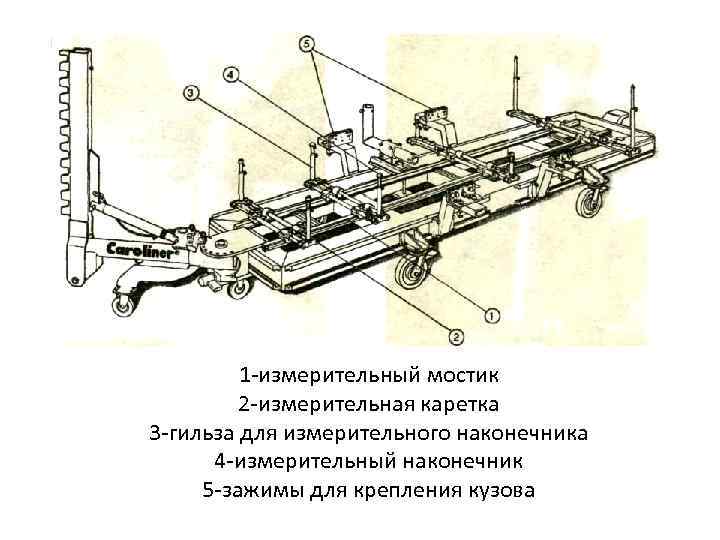 5

4

3

Caroliner

1

2

1-измерительный мостик
2-измерительная каретка
3-гильза для измерительного наконечника
4-измерительный наконечник
5-зажимы для крепления кузова