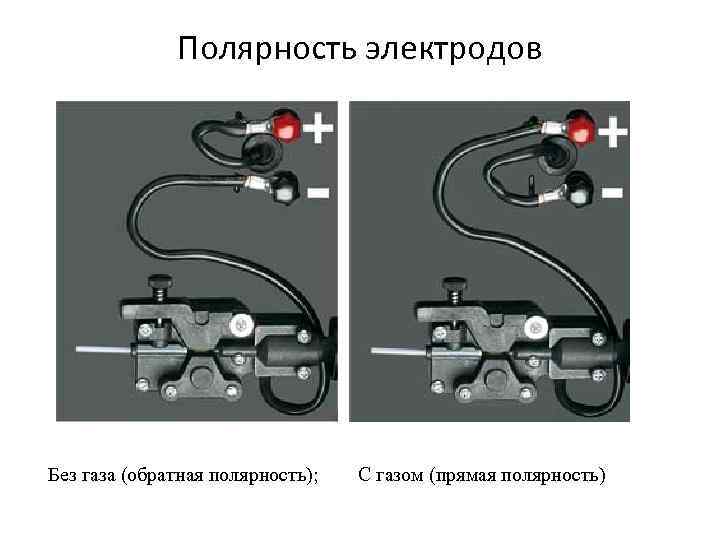 Полярность электродов

+

-

+

-

Без газа (обратная полярность); С газом (прямая полярность)