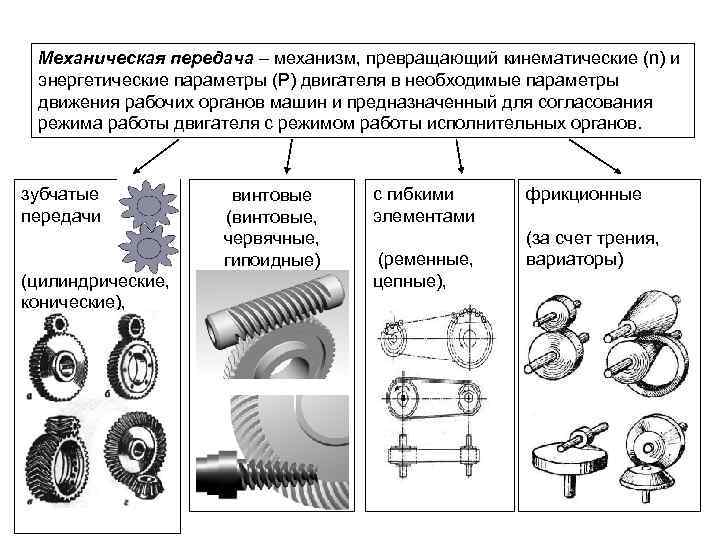 Механическая передача – механизм, превращающий кинематические (n) и энергетические параметры (P) двигателя в необходимые параметры движения рабочих органов машин и предназначенный для согласования режима работы двигателя с режимом работы исполнительных органов.

зубчатые передачи

(цилиндрические, конические),

а

б

в

г

винтовые (винтовые, червячные, гипоидные)

с гибкими элементами

(ременные, цепные),

фрикционные

(за счет трения, вариаторы)