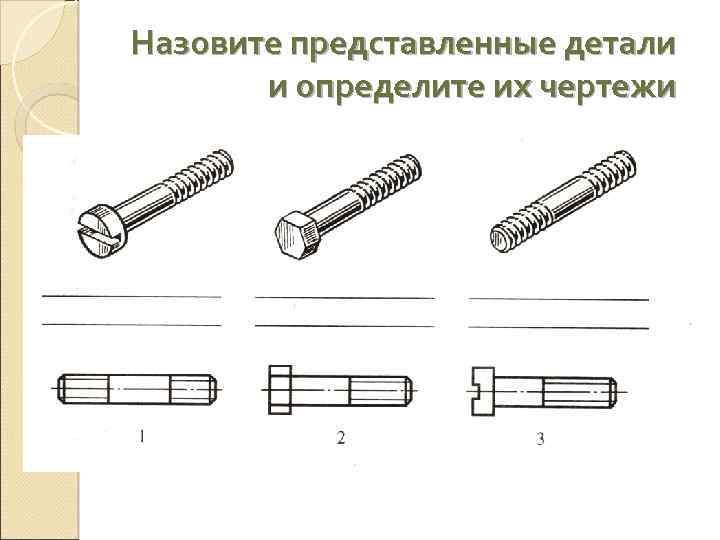 Назовите представленные детали и определите их чертежи

1

2

3