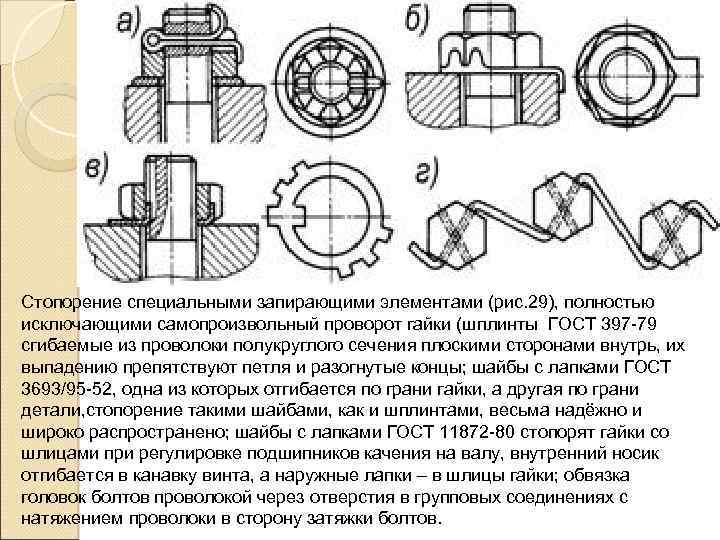 а)

б)

в)

г)

Стопорение специальными запирающими элементами (рис.29), полностью исключающими самопроизвольный проворот гайки (шплинты ГОСТ 397-79 сгибаемые из проволоки полукруглого сечения плоскими сторонами внутрь, их выпадению препятствуют петля и разогнутые концы; шайбы с лапками ГОСТ 3693/95-52, одна из которых отгибается по грани гайки, а другая по грани детали,стопорение такими шайбами, как и шплинтами, весьма надёжно и широко распространено; шайбы с лапками ГОСТ 11872-80 стопорят гайки со шлицами при регулировке подшипников качения на валу, внутренний носик отгибается в канавку винта, а наружные лапки – в шлицы гайки; обвязка головок болтов проволокой через отверстия в групповых соединениях с натяжением проволоки в сторону затяжки болтов.