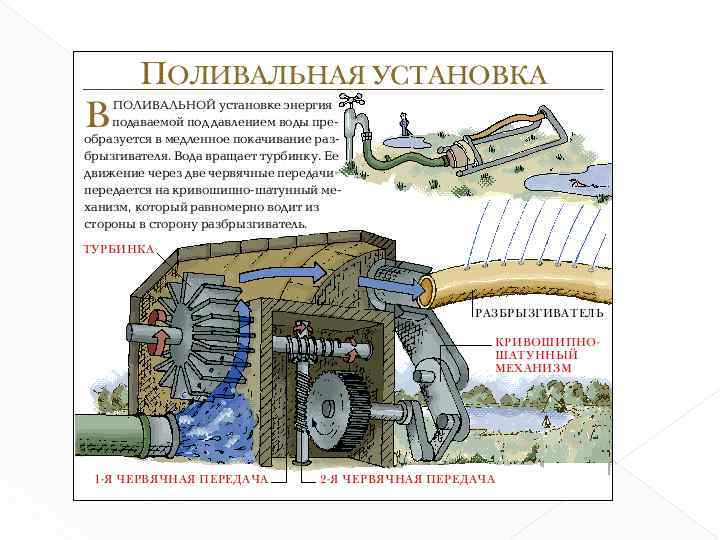 ПОЛИВАЛЬНАЯ УСТАНОВКА

В ПОЛИВАЛЬНОЙ установке энергия подаваемой под давлением воды преобразуется в медленное покачивание разбрызгивателя. Вода вращает турбинку. Ее движение через две червячные передачи передается на кривошипно-шатунный механизм, который равномерно водит из стороны в сторону разбрызгиватель.

ТУРБИНКА

РАЗБРЫЗГИВАТЕЛЬ

КРИВОШИПНО-ШАТУННЫЙ МЕХАНИЗМ

1-Я ЧЕРВЯЧНАЯ ПЕРЕДАЧА

2-Я ЧЕРВЯЧНАЯ ПЕРЕДАЧА