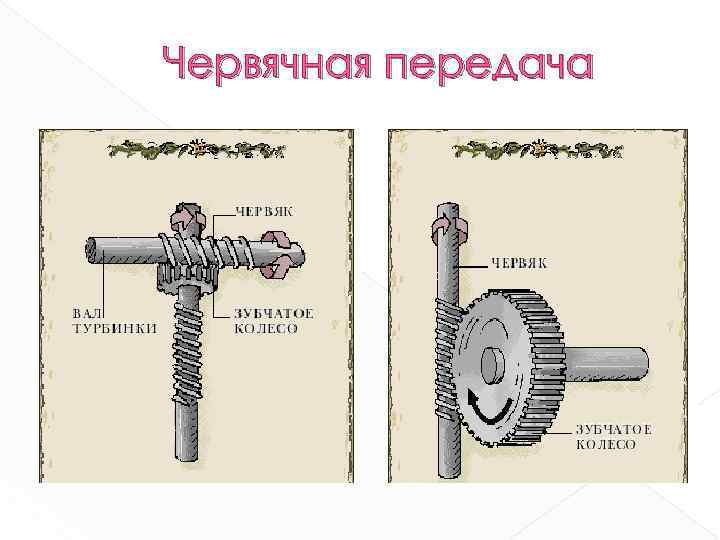 Червячная передача

ЧЕРВЯК

ВАЛ ТУРБИНКИ

ЗУБЧАТОЕ КОЛЕСО

ЧЕРВЯК

ЗУБЧАТОЕ КОЛЕСО