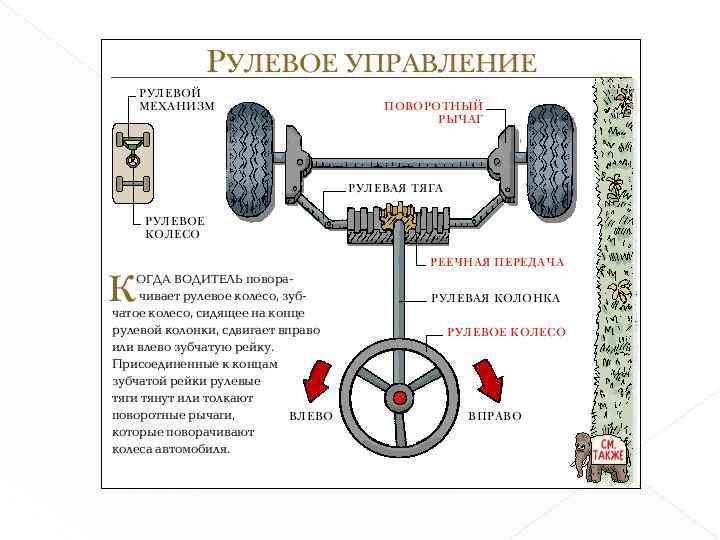 РУЛЕВОЕ УПРАВЛЕНИЕ

РУЛЕВОЙ МЕХАНИЗМ

РУЛЕВОЕ КОЛЕСО

ПОВОРОТНЫЙ РЫЧАГ

РУЛЕВАЯ ТЯГА

РЕЕЧНАЯ ПЕРЕДАЧА

РУЛЕВАЯ КОЛОНКА

РУЛЕВОЕ КОЛЕСО

ВЛЕВО

ВПРАВО

КОГДА ВОДИТЕЛЬ поворачивает рулевое колесо, зубчатое колесо, сидящее на конце рулевой колонки, сдвигает вправо или влево зубчатую рейку. Присоединенные к концам зубчатой рейки рулевые тяги тянут или толкают поворотные рычаги, которые поворачивают колеса автомобиля.

СМ. ТАКЖЕ