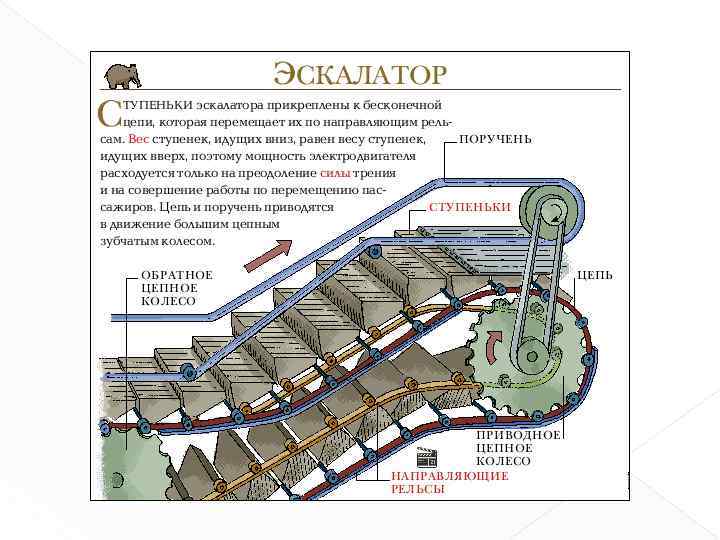 ЭСКАЛАТОР

СТУПЕНЬКИ эскалатора прикреплены к бесконечной цепи, которая перемещает их по направляющим рельсам. Вес ступенек, идущих вниз, равен весу ступенек, идущих вверх, поэтому мощность электродвигателя расходуется только на преодоление силы трения и на совершение работы по перемещению пассажиров. Цепь и поручень приводятся в движение большим цепным зубчатым колесом.

ПОРУЧЕНЬ

СТУПЕНЬКИ

ОБРАТНОЕ ЦЕПНОЕ КОЛЕСО

ЦЕПЬ

ПРИВОДНОЕ ЦЕПНОЕ КОЛЕСО

НАПРАВЛЯЮЩИЕ РЕЛЬСЫ