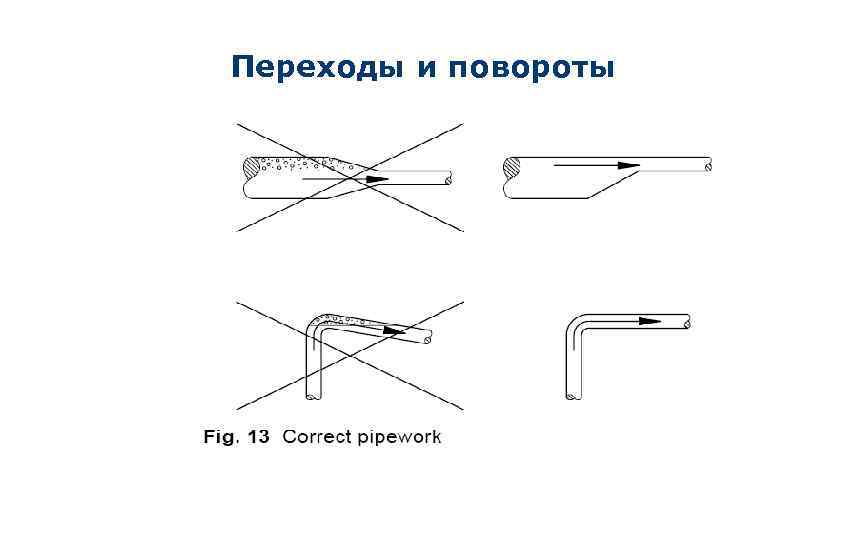 Переходы и повороты

Fig. 13 Correct pipework