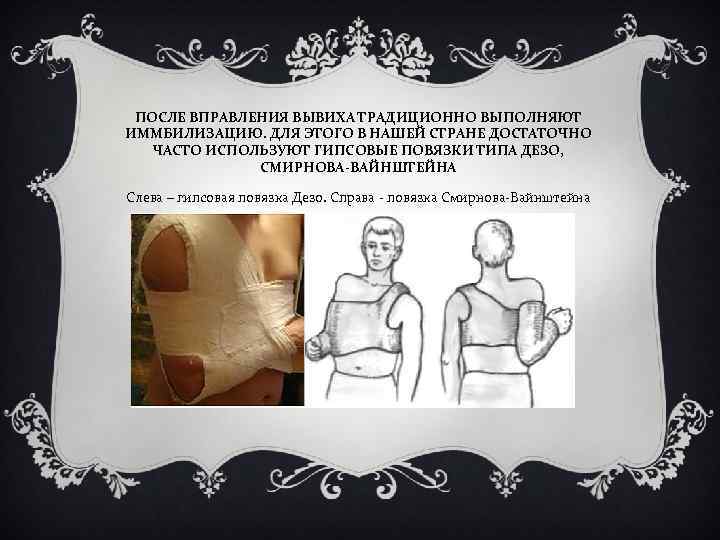 ПОСЛЕ ВПРАВЛЕНИЯ ВЫВИХА ТРАДИЦИОННО ВЫПОЛНЯЮТ ИММБИЛИЗАЦИЮ. ДЛЯ ЭТОГО В НАШЕЙ СТРАНЕ ДОСТАТОЧНО ЧАСТО ИСПОЛЬЗУЮТ ГИПСОВЫЕ ПОВЯЗКИ ТИПА ДЕЗО, СМИРНОВА-ВАЙНШТЕЙНА

Слева – гипсовая повязка Дезо. Справа - повязка Смирнова-Вайнштейна