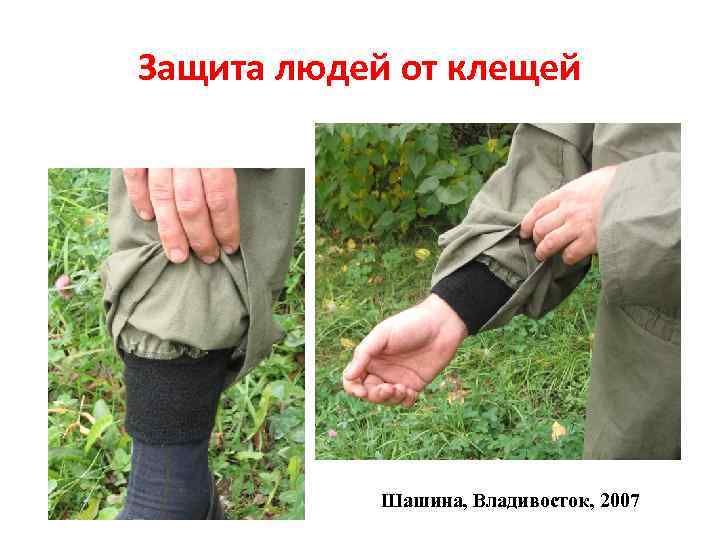 Защита людей от клещей

Шашина, Владивосток, 2007