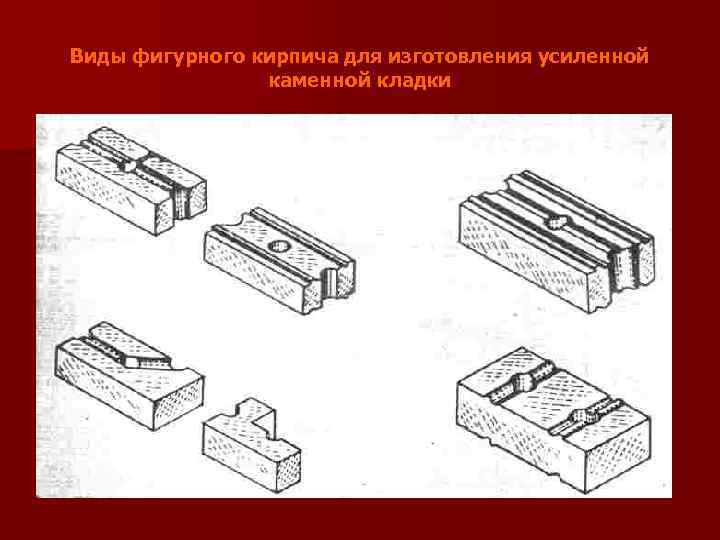 Виды фигурного кирпича для изготовления усиленной каменной кладки