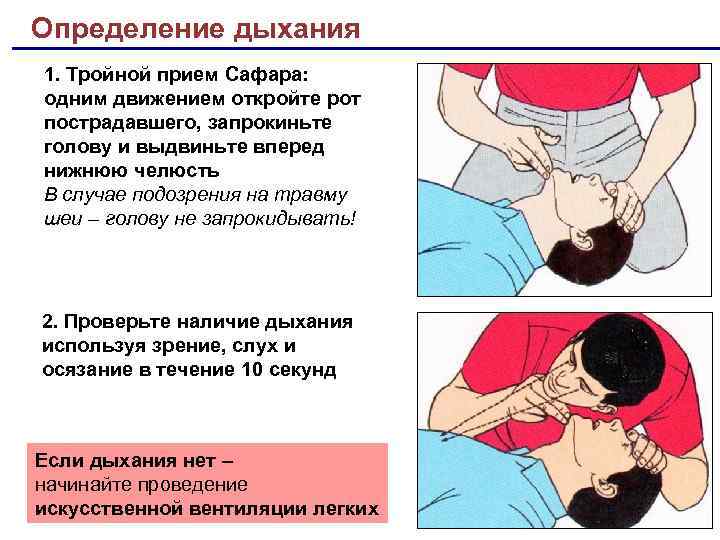 Определение дыхания

1. Тройной прием Сафара: одним движением откройте рот пострадавшего, запрокиньте голову и выдвиньте вперед нижнюю челюсть
В случае подозрения на травму шеи – голову не запрокидывать!

2. Проверьте наличие дыхания используя зрение, слух и осязание в течение 10 секунд

Если дыхания нет –
начинайте проведение
искусственной вентиляции легких