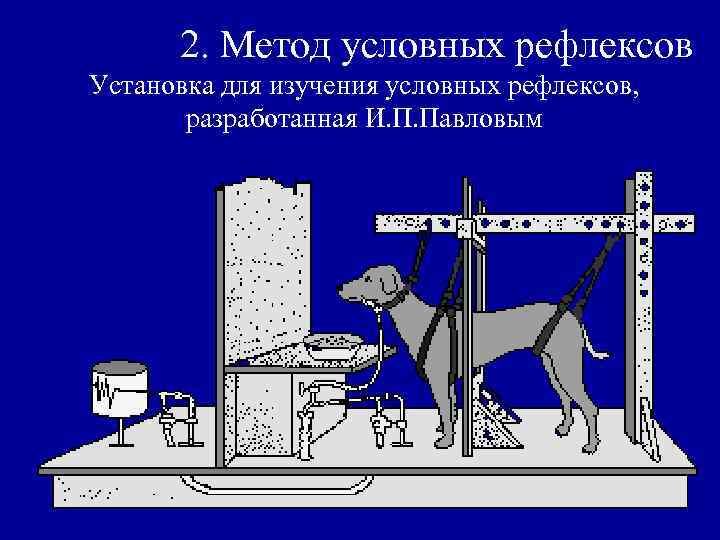 2. Метод условных рефлексов

Установка для изучения условных рефлексов, разработанная И.П.Павловым