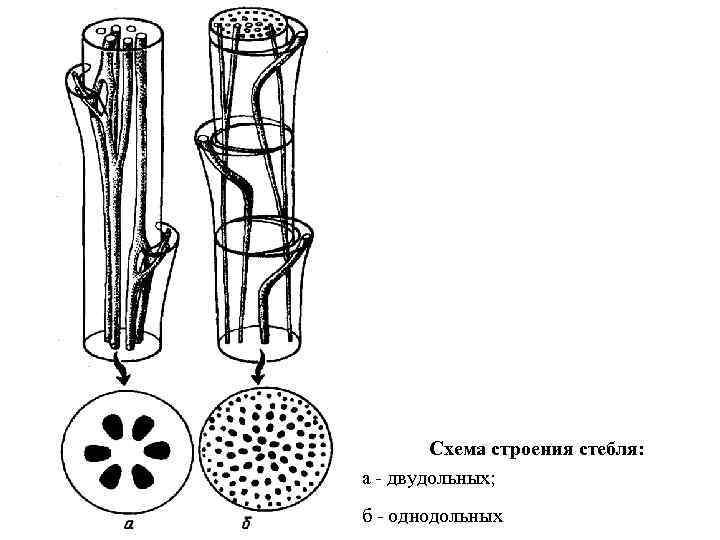 а

б

Схема строения стебля:

а - двудольных;

б - однодольных