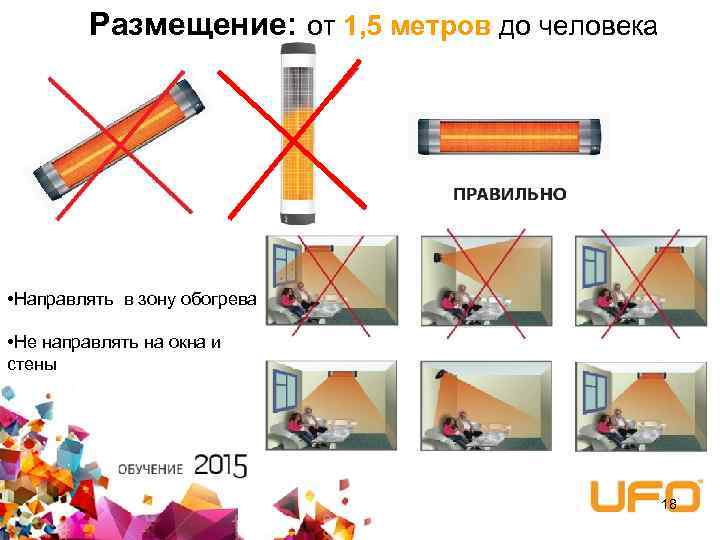 Размещение: от 1,5 метров до человека

ПРАВИЛЬНО

•Направлять в зону обогрева

•Не направлять на окна и стены

ОБУЧЕНИЕ 2015

UFO

18