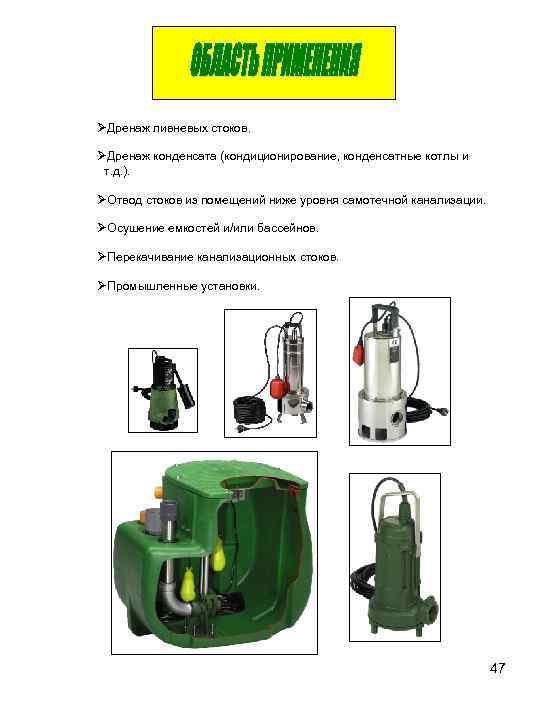 ОБЛАСТЬ ПРИМЕНЕНИЯ

➢Дренаж ливневых стоков.

➢Дренаж конденсата (кондиционирование, конденсатные котлы и т.д.).

➢Отвод стоков из помещений ниже уровня самотечной канализации.

➢Осушение емкостей и/или бассейнов.

➢Перекачивание канализационных стоков.

➢Промышленные установки.

47