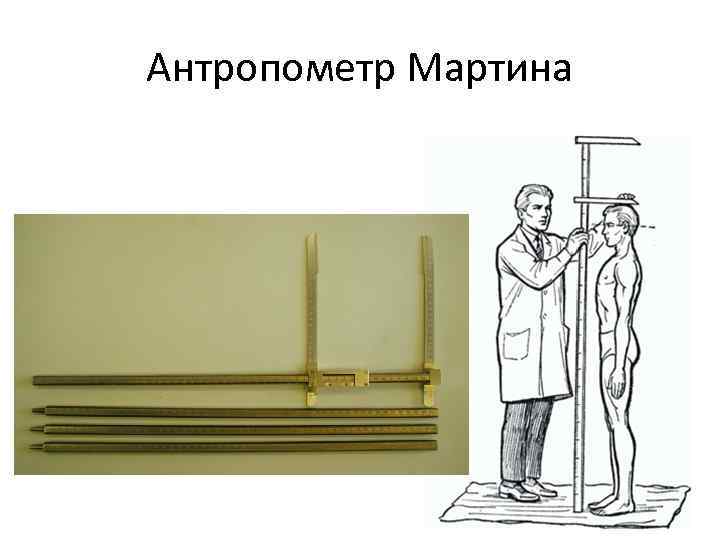 Антропометр Мартина