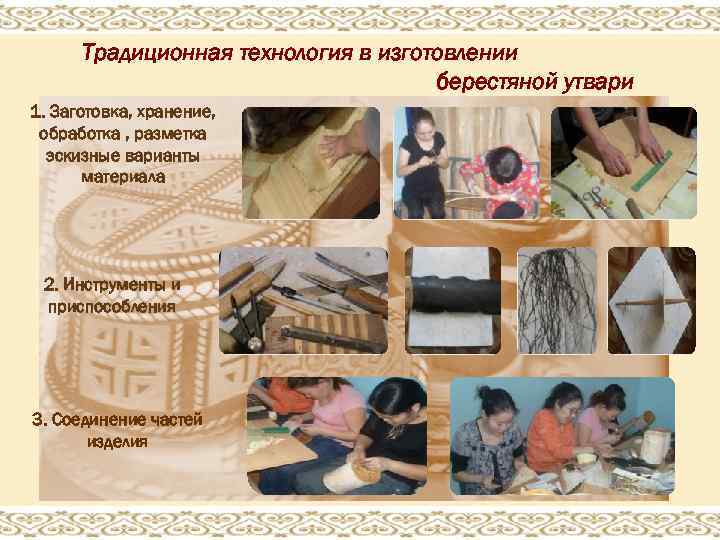 Традиционная технология в изготовлении берестяной утвари

1. Заготовка, хранение, обработка , разметка эскизные варианты материала

2. Инструменты и приспособления

3. Соединение частей изделия