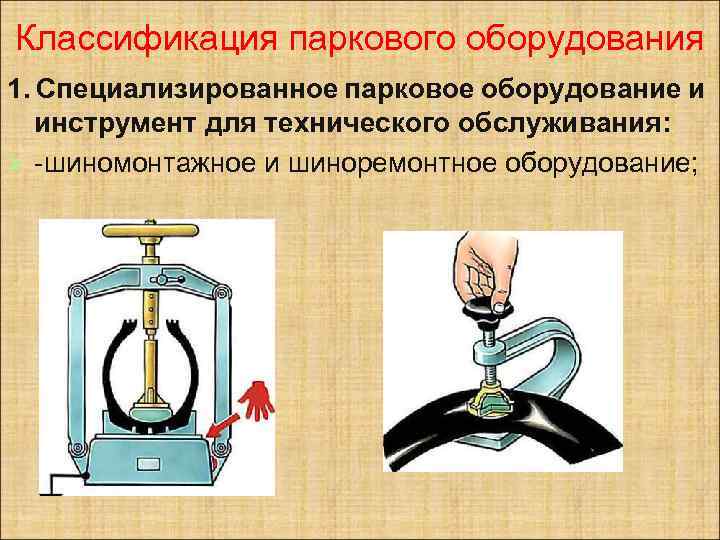 Классификация паркового оборудования

1. Специализированное парковое оборудование и инструмент для технического обслуживания:

-шиномонтажное и шиноремонтное оборудование;