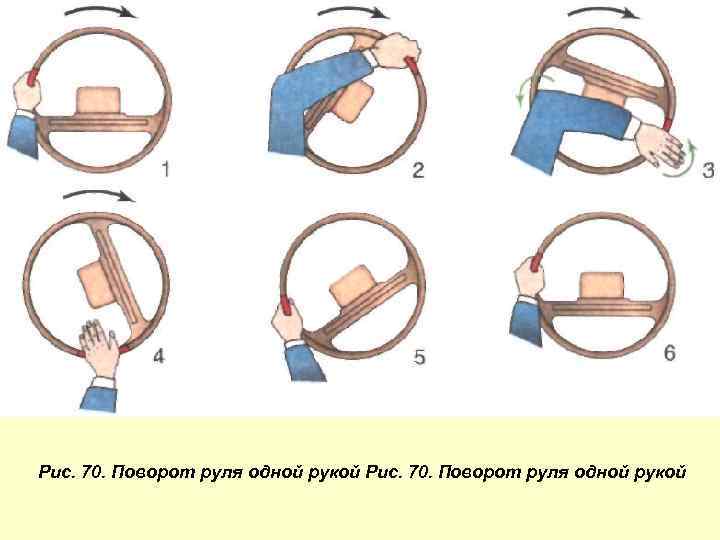 1

2

3

4

5

6

Рис. 70. Поворот руля одной рукой Рис. 70. Поворот руля одной рукой