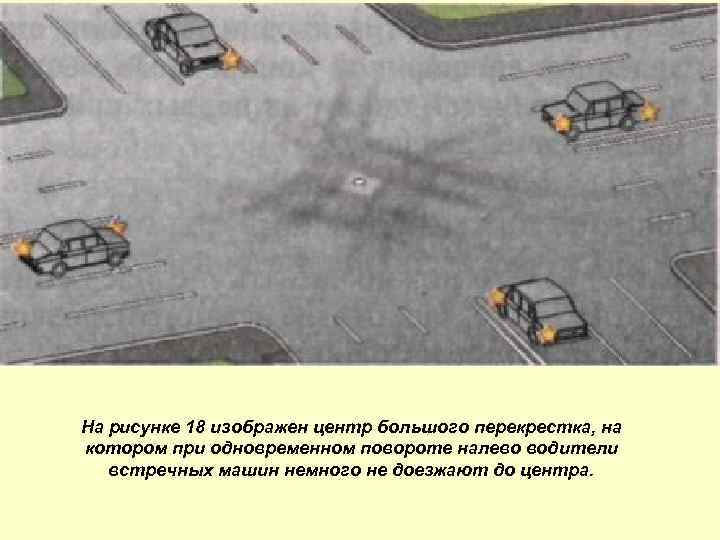 На рисунке 18 изображен центр большого перекрестка, на котором при одновременном повороте налево водители встречных машин немного не доезжают до центра.