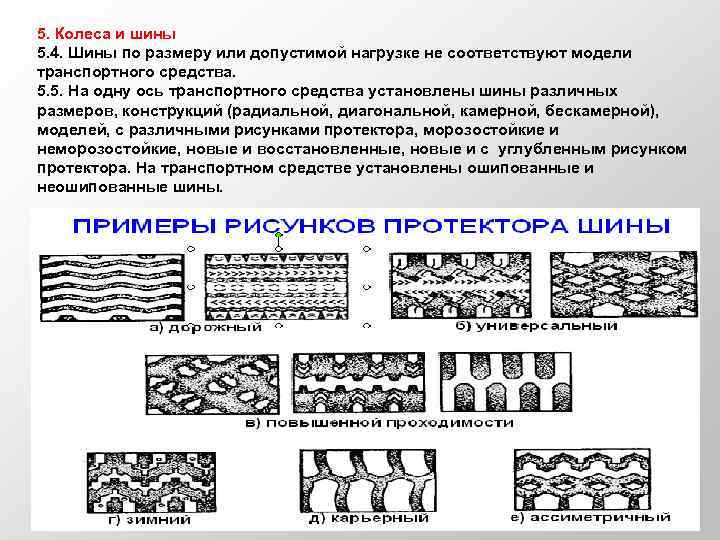 5. Колеса и шины

5.4. Шины по размеру или допустимой нагрузке не соответствуют модели транспортного средства.

5.5. На одну ось транспортного средства установлены шины различных размеров, конструкций (радиальной, диагональной, камерной, бескамерной), моделей, с различными рисунками протектора, морозостойкие и неморозостойкие, новые и восстановленные, новые и с углубленным рисунком протектора. На транспортном средстве установлены ошипованные и неошипованные шины.

ПРИМЕРЫ РИСУНКОВ ПРОТЕКТОРА ШИНЫ

а) дорожный

б) универсальный

в) повышенной проходимости

г) зимний

д) карьерный

е) ассиметричный