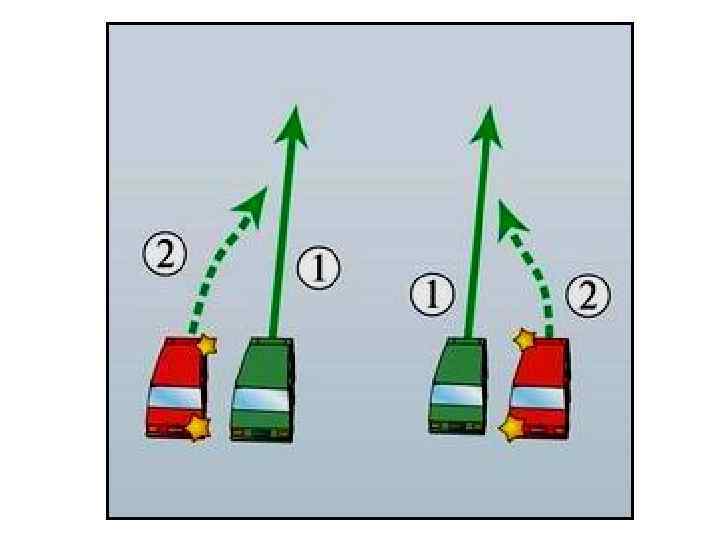 ② ① ① ②