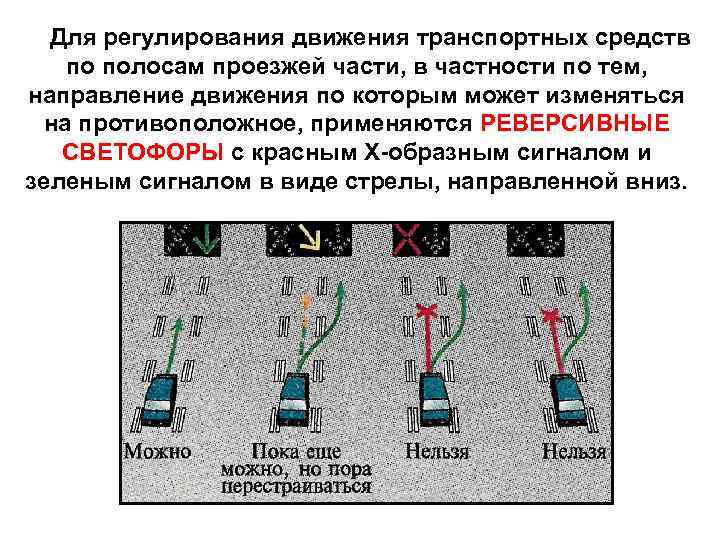 Для регулирования движения транспортных средств по полосам проезжей части, в частности по тем, направление движения по которым может изменяться на противоположное, применяются РЕВЕРСИВНЫЕ СВЕТОФОРЫ с красным Х-образным сигналом и зеленым сигналом в виде стрелы, направленной вниз.

Можно

Пока еще можно, но пора перестраиваться

Нельзя

Нельзя