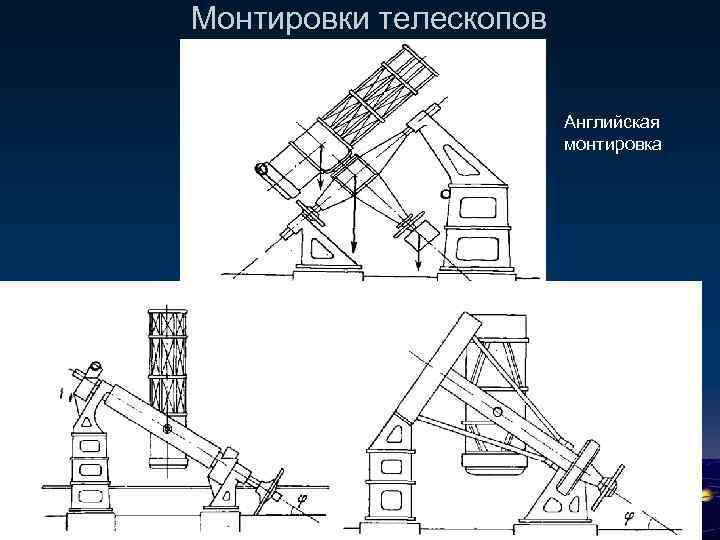 Монтировки телескопов

Английская монтировка

$\varphi$

$\varphi$