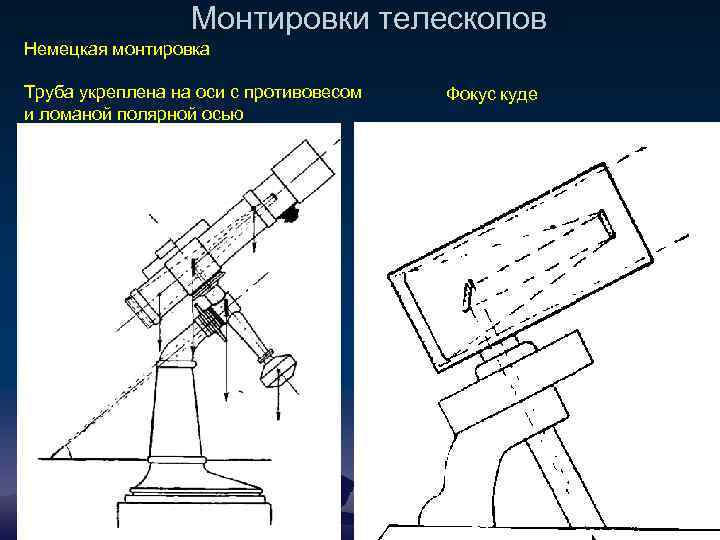 Монтировки телескопов

Немецкая монтировка

Труба укреплена на оси с противовесом и ломаной полярной осью

Фокус куде