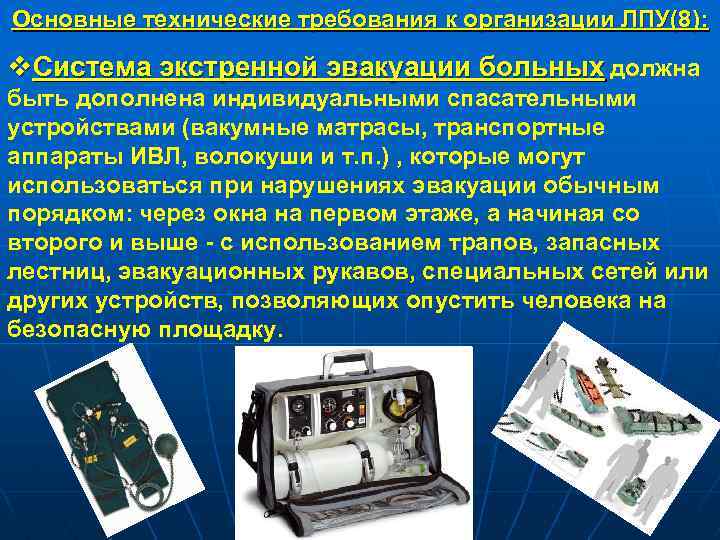 Основные технические требования к организации ЛПУ(8):

❖Система экстренной эвакуации больных должна быть дополнена индивидуальными спасательными устройствами (вакумные матрасы, транспортные аппараты ИВЛ, волокуши и т.п.) , которые могут использоваться при нарушениях эвакуации обычным порядком: через окна на первом этаже, а начиная со второго и выше - с использованием трапов, запасных лестниц, эвакуационных рукавов, специальных сетей или других устройств, позволяющих опустить человека на безопасную площадку.