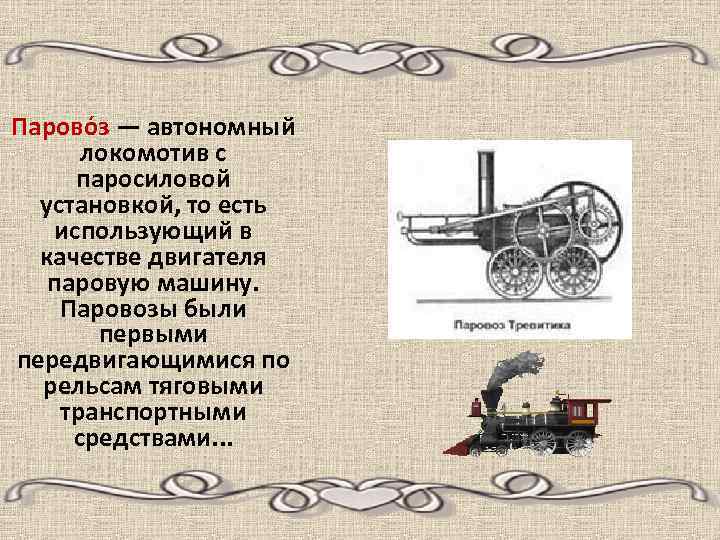 Парово́з — автономный локомотив с паросиловой установкой, то есть использующий в качестве двигателя паровую машину. Паровозы были первыми передвигающимися по рельсам тяговыми транспортными средствами...

Паровоз Тревитика