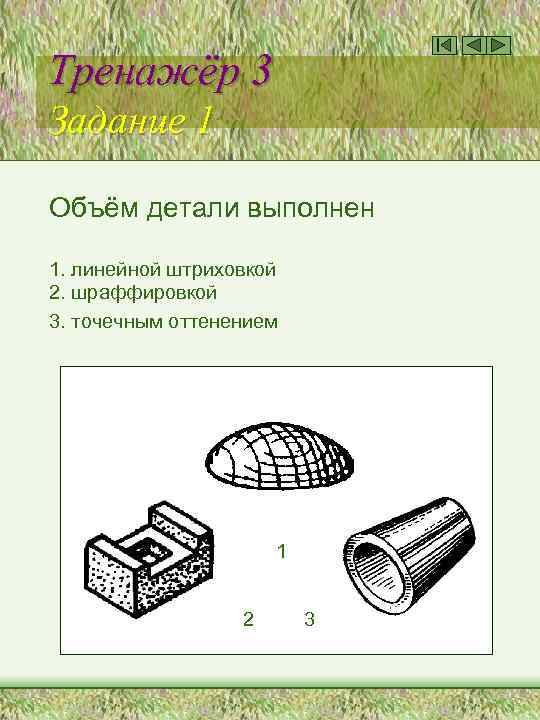 Тренажёр 3
Задание 1

Объём детали выполнен

1. линейной штриховкой
2. шраффировкой
3. точечным оттенением

1

2 3