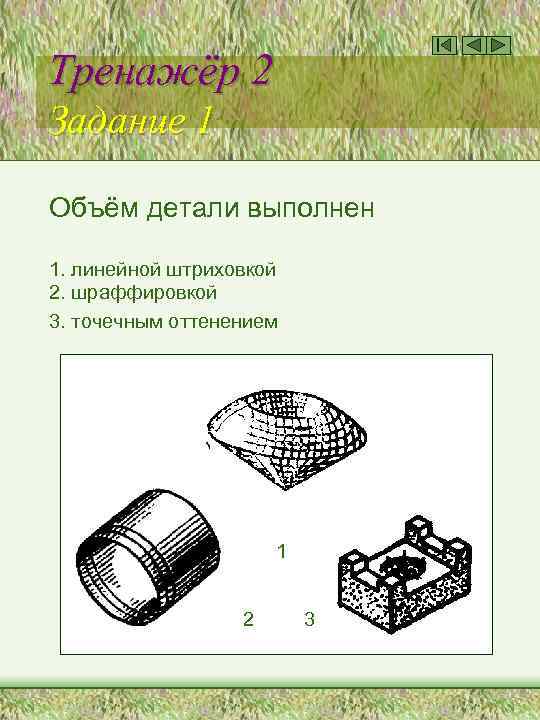 Тренажёр 2
Задание 1

Объём детали выполнен

1. линейной штриховкой
2. шраффировкой
3. точечным оттенением

1

2 3