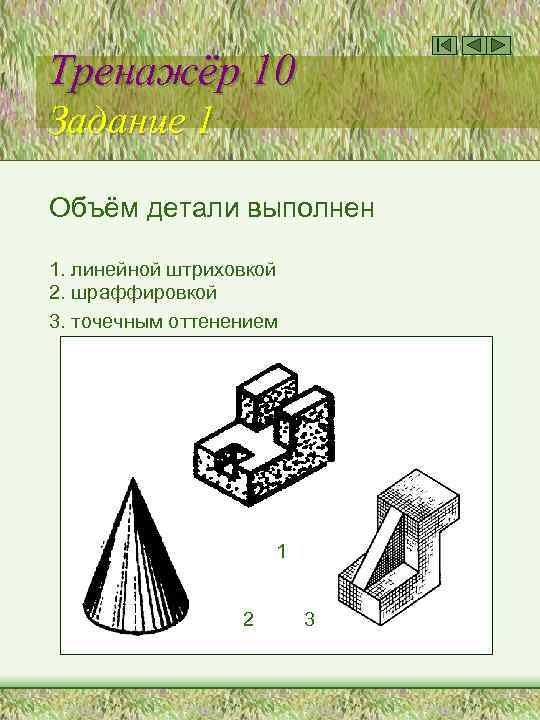 Тренажёр 10
Задание 1

Объём детали выполнен

1. линейной штриховкой
2. шраффировкой
3. точечным оттенением

1

2 3